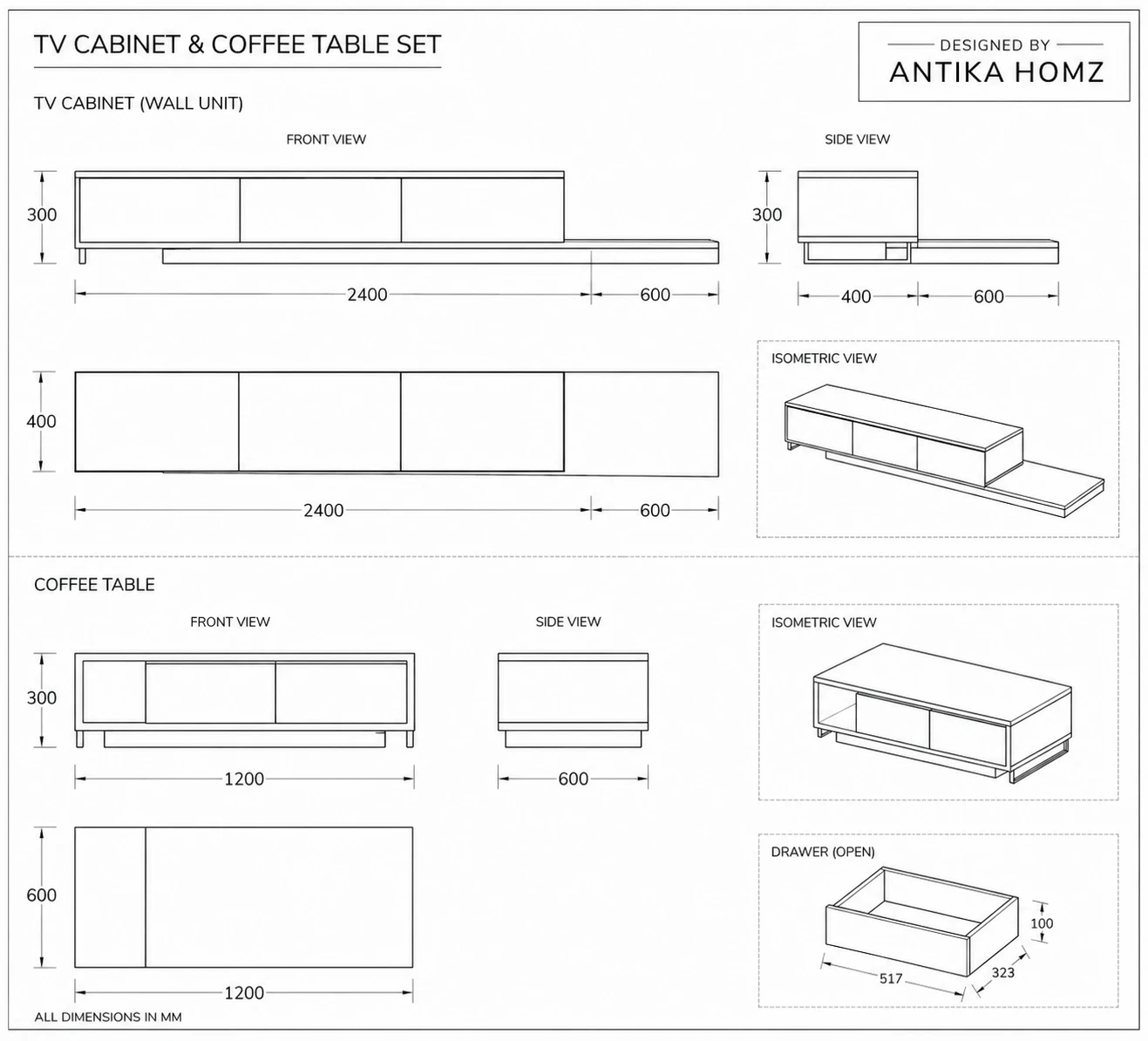 TV CABINET & COFFEE TABLE SET

DESIGNED BY
ANTIKA HOMZ

TV CABINET (WALL UNIT)

FRONT VIEW

300

2400

600

SIDE VIEW

300

400

600

400

2400

600

ISOMETRIC VIEW

COFFEE TABLE

FRONT VIEW

300

1200

SIDE VIEW

600

ISOMETRIC VIEW

600

1200

DRAWER (OPEN)

100

517

323

ALL DIMENSIONS IN MM